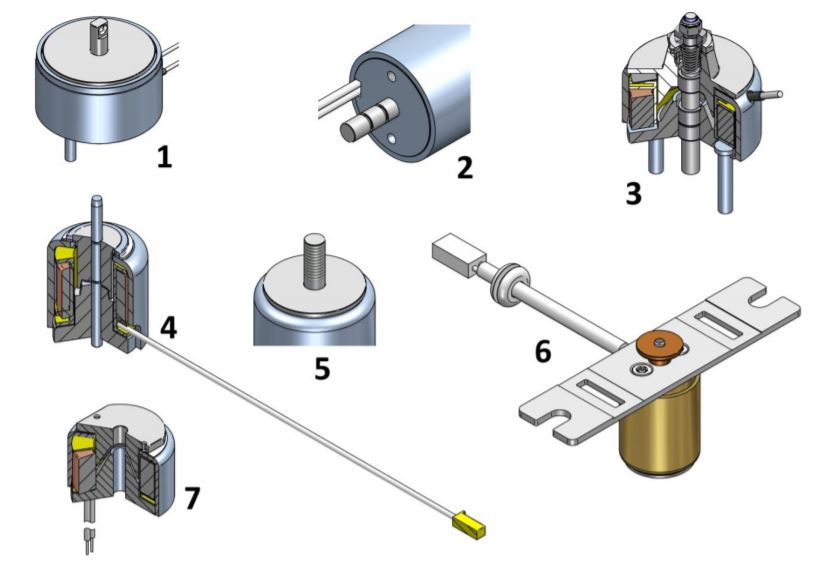 1
2
3
4
5
6
7